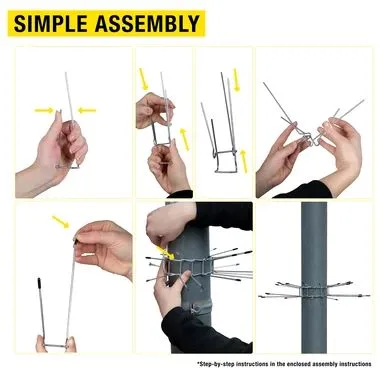 SIMPLE ASSEMBLY

*Step-by-step instructions in the enclosed assembly instructions